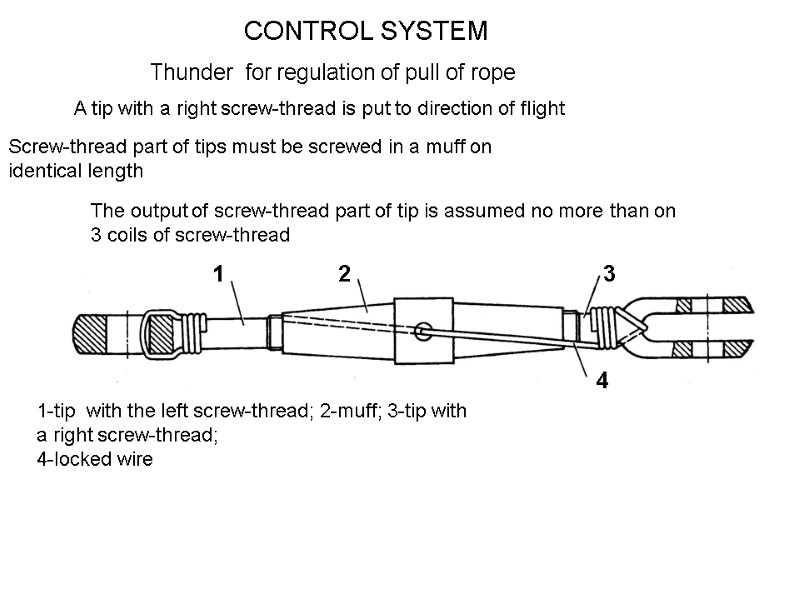 CONTROL SYSTEM

Thunder for regulation of pull of rope

A tip with a right screw-thread is put to direction of flight

Screw-thread part of tips must be screwed in a muff on identical length

The output of screw-thread part of tip is assumed no more than on 3 coils of screw-thread

1

2

3

4

1-tip with the left screw-thread; 2-muff; 3-tip with a right screw-thread;
4-locked wire